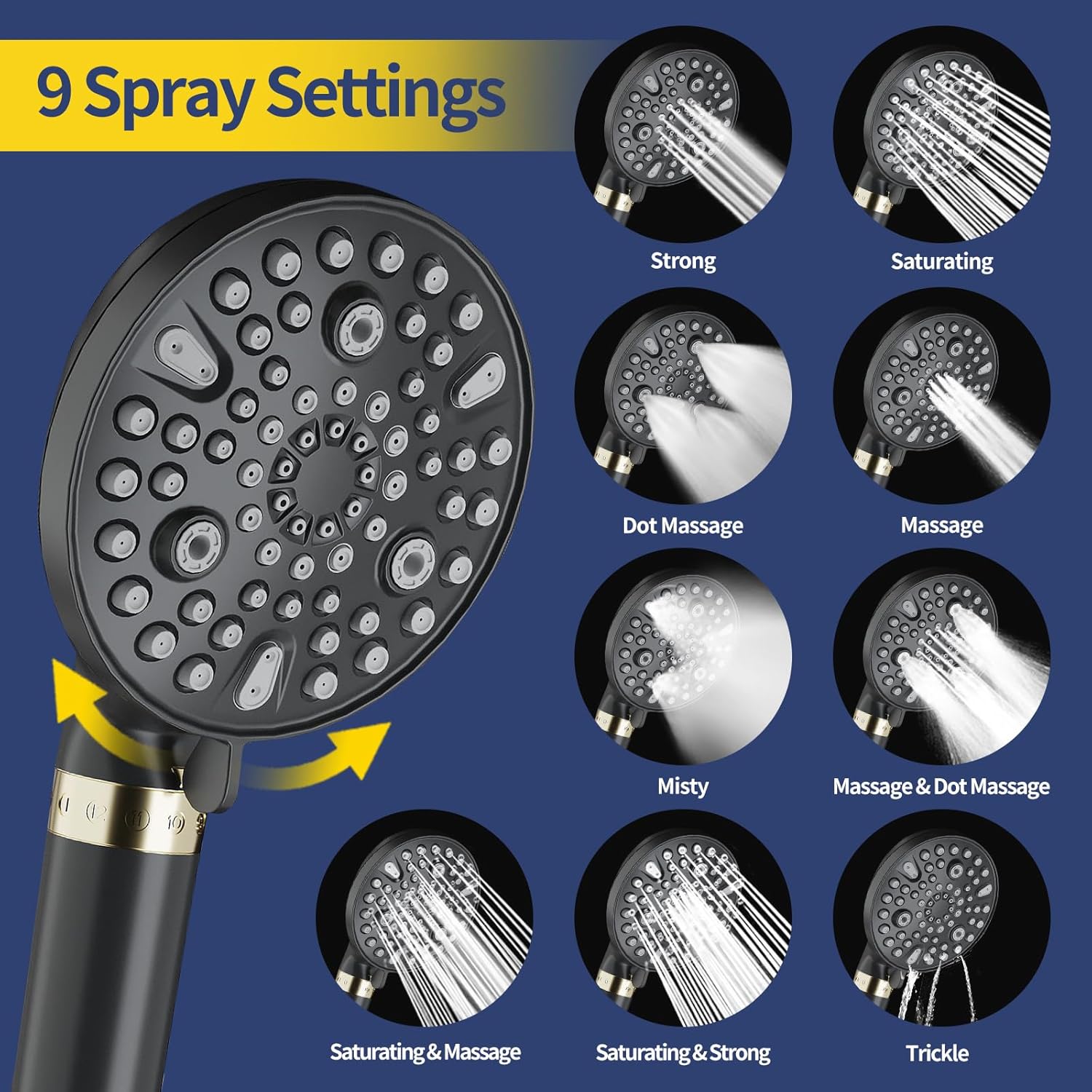 9 Spray Settings

Strong

Saturating

Dot Massage

Massage

Misty

Massage & Dot Massage

Saturating & Massage

Saturating & Strong

Trickle