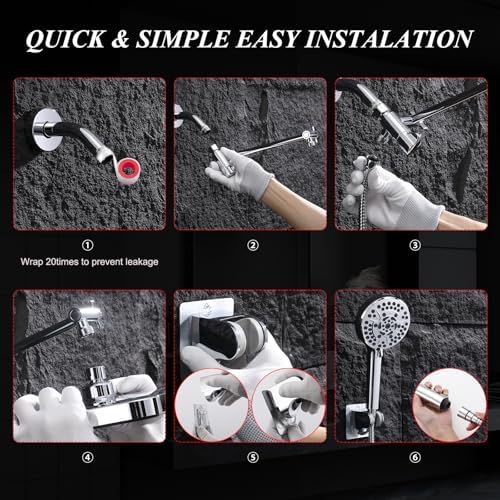 QUICK & SIMPLE EASY INSTALATION

①

Wrap 20times to prevent leakage

②

③

④

⑤

⑥