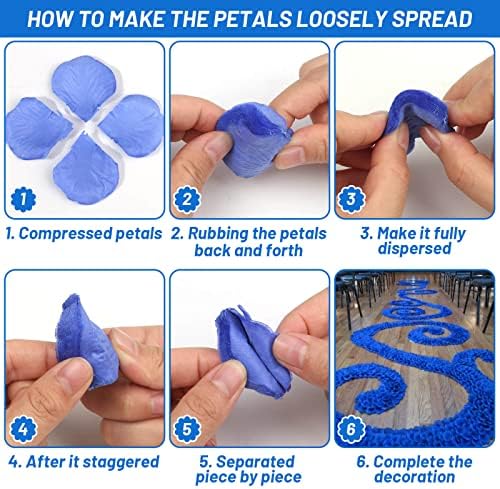 HOW TO MAKE THE PETALS LOOSELY SPREAD

1

1. Compressed petals

2

2. Rubbing the petals back and forth

3

3. Make it fully dispersed

4

4. After it staggered

5

5. Separated piece by piece

6

6. Complete the decoration