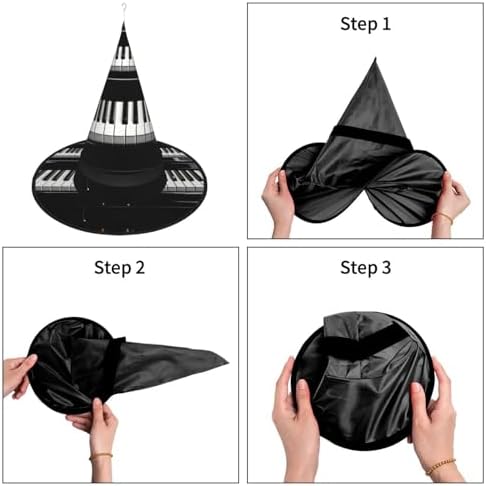 Step 1

Step 2

Step 3