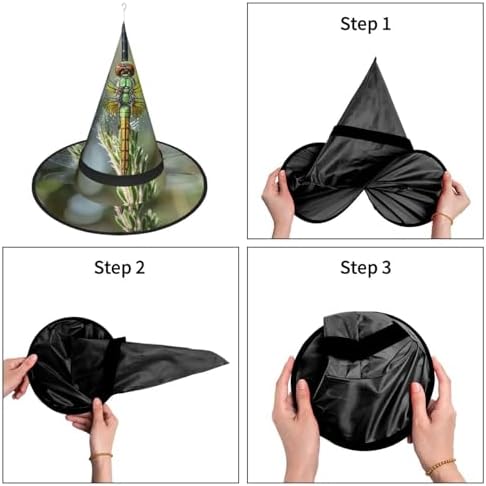 Step 1

Step 2

Step 3